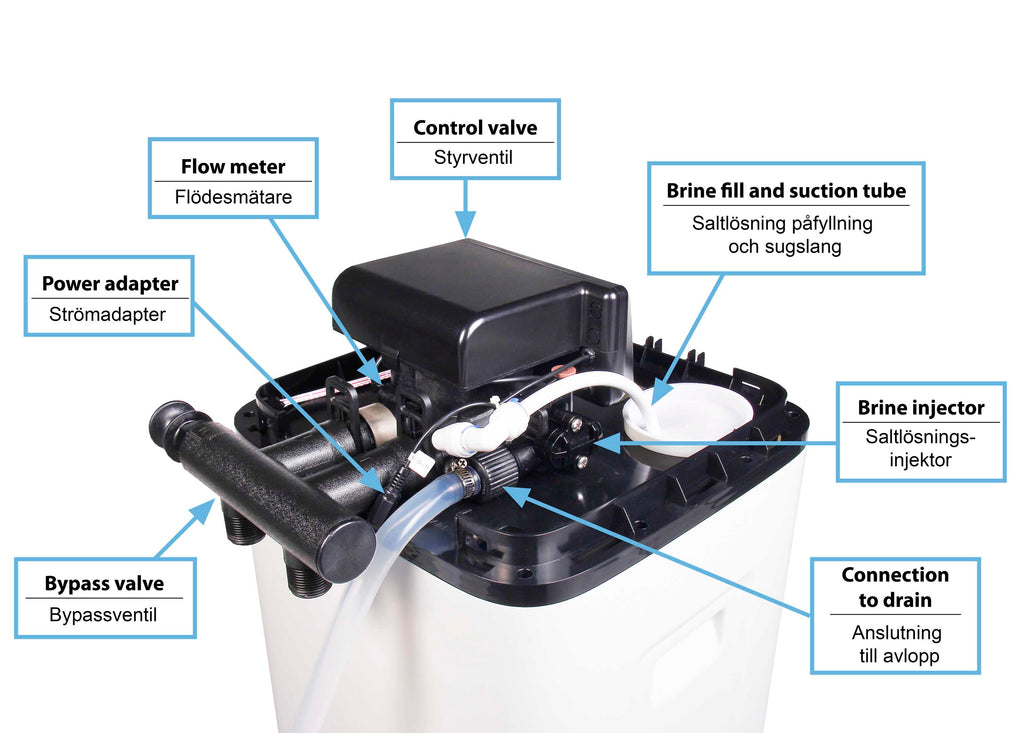 Control valve
Styrventil

Flow meter
Flödesmätare

Brine fill and suction tube
Saltlösning påfyllning och sugslang

Power adapter
Strömadapter

Brine injector
Saltlösnings-injektor

Bypass valve
Bypassventil

Connection to drain
Anslutning till avlopp